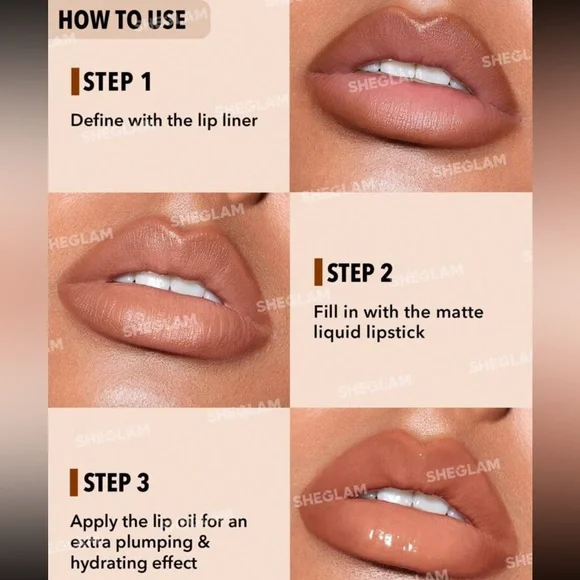 HOW TO USE

STEP 1

Define with the lip liner

STEP 2

Fill in with the matte liquid lipstick

STEP 3

Apply the lip oil for an extra plumping & hydrating effect

SHEGLAM